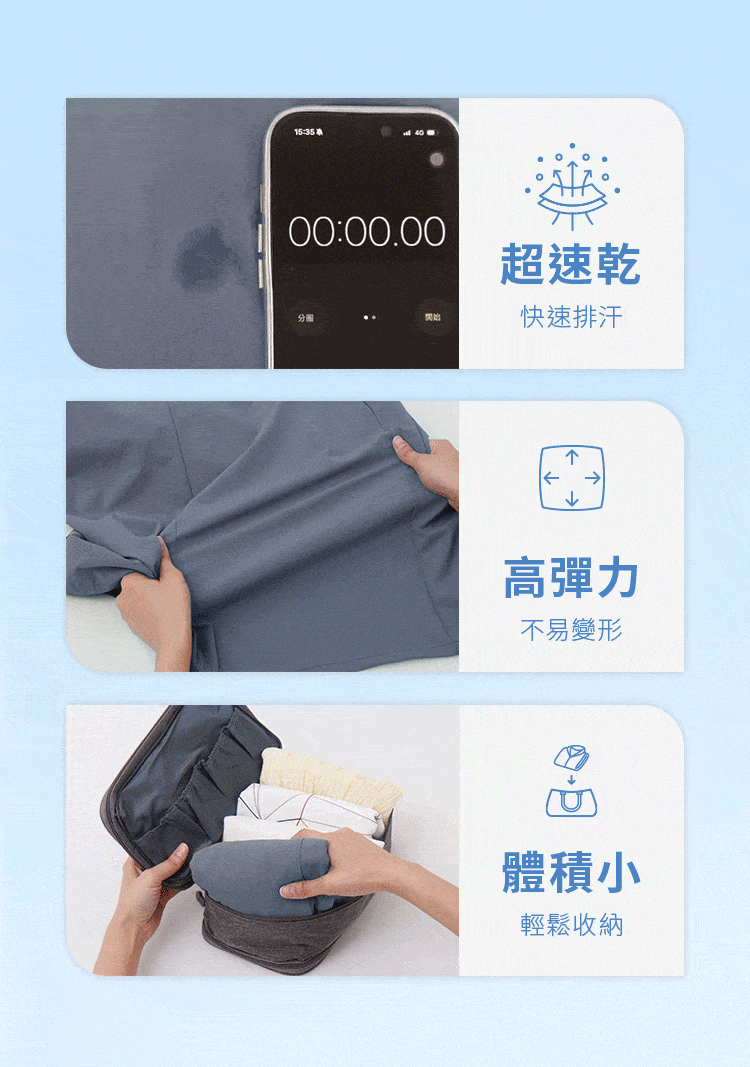 15:35

4G

00:00.00

分圈

開始

超速乾

快速排汗

高彈力

不易變形

體積小

輕鬆收納