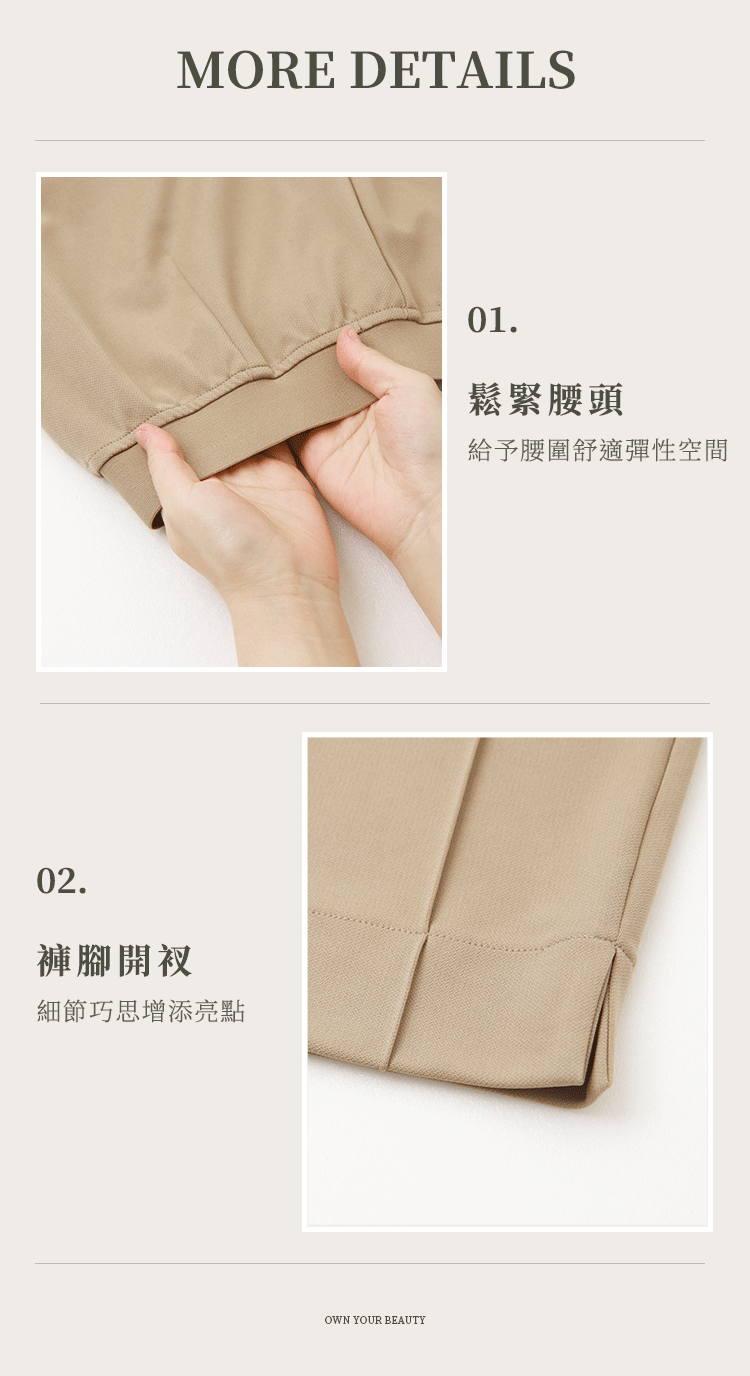 MORE DETAILS

01.

鬆緊腰頭

給予腰圍舒適彈性空間

02.

褲腳開衩

細節巧思增添亮點

OWN YOUR BEAUTY