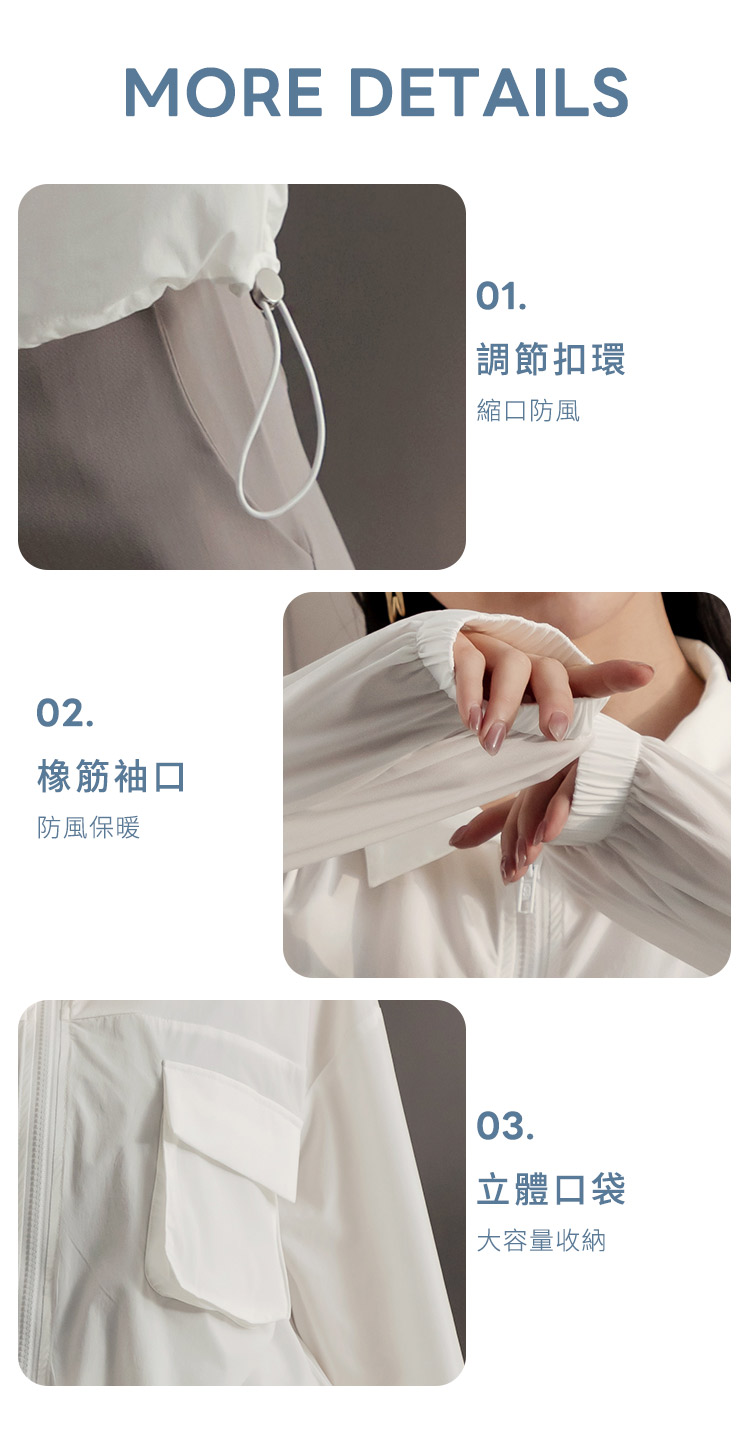 MORE DETAILS

01.
調節扣環
縮口防風

02.
橡筋袖口
防風保暖

03.
立體口袋
大容量收納