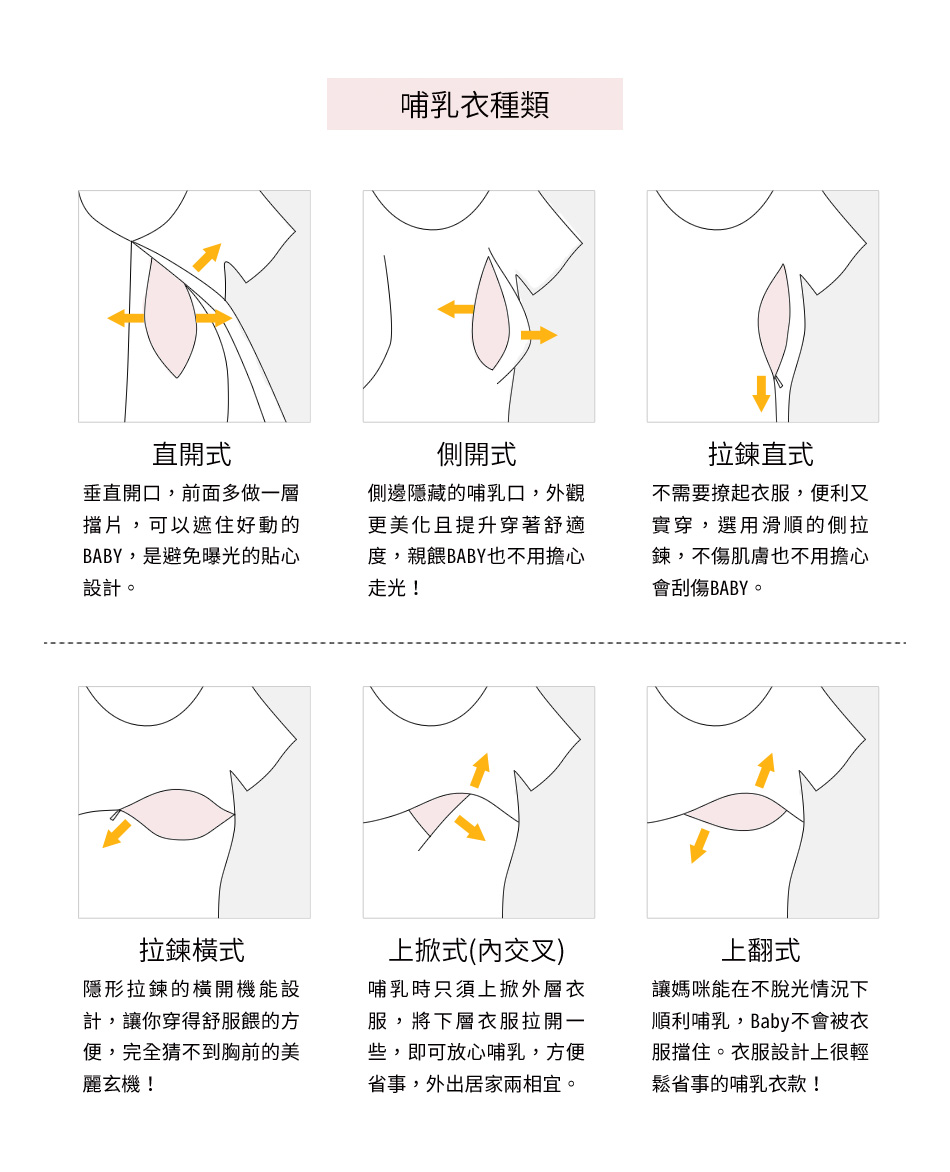 哺乳衣種類

直開式

垂直開口，前面多做一層擋片，可以遮住好動的BABY，是避免曝光的貼心設計。

側開式

側邊隱藏的哺乳口，外觀更美化且提升穿著舒適度，親餵BABY也不用擔心走光！

拉鍊直式

不需要撩起衣服，便利又實穿，選用滑順的側拉鍊，不傷肌膚也不用擔心會刮傷BABY。

拉鍊橫式

隱形拉鍊的橫開機能設計，讓你穿得舒服餵的方便，完全猜不到胸前的美麗玄機！

上掀式(內交叉)

哺乳時只須上掀外層衣服，將下層衣服拉開一些，即可放心哺乳，方便省事，外出居家兩相宜。

上翻式

讓媽咪能在不脫光情況下順利哺乳，Baby不會被衣服擋住。衣服設計上很輕鬆省事的哺乳衣款！