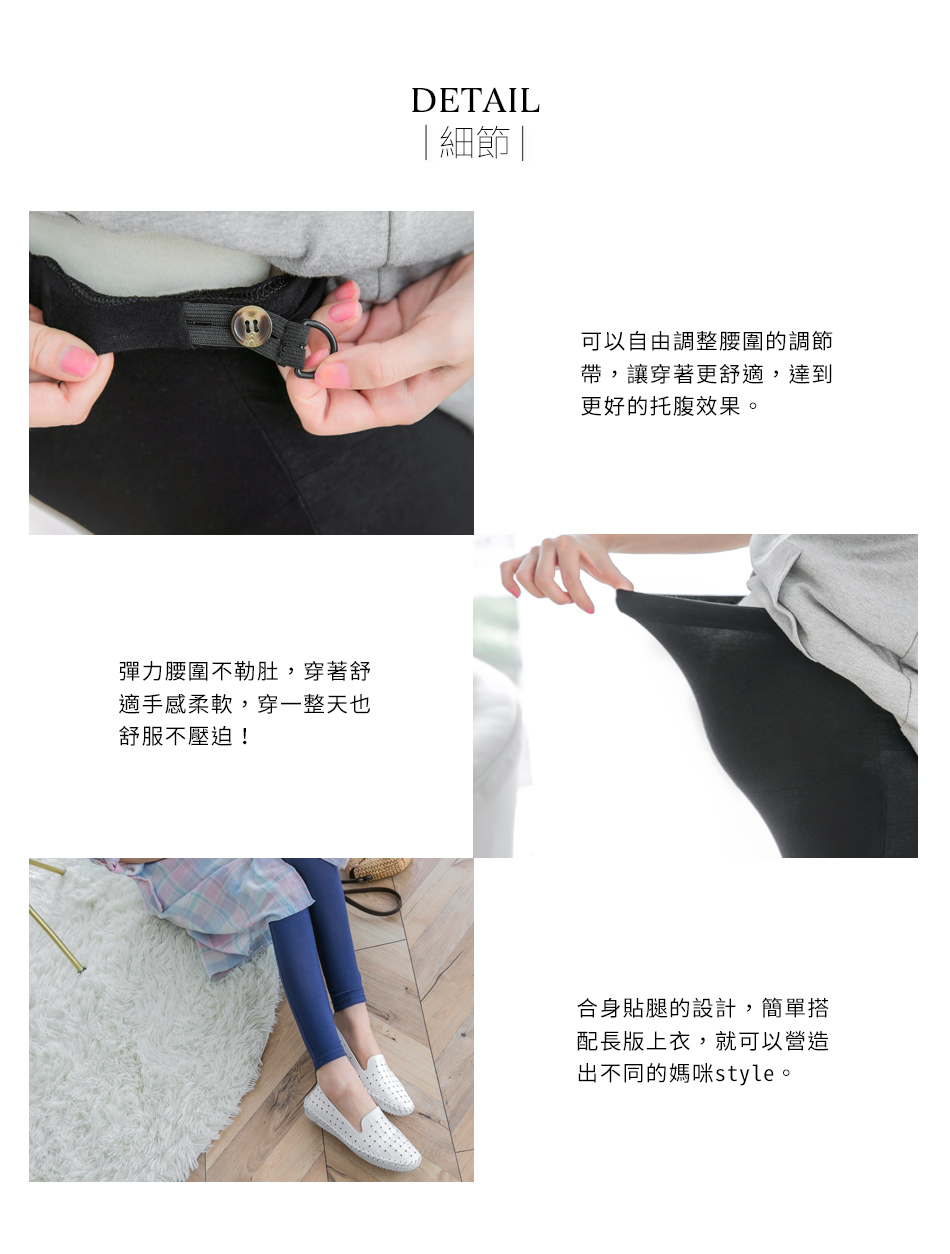 DETAIL
| 細節 |

可以自由調整腰圍的調節帶，讓穿著更舒適，達到更好的托腹效果。

彈力腰圍不勒肚，穿著舒適手感柔軟，穿一整天也舒服不壓迫！

合身貼腿的設計，簡單搭配長版上衣，就可以營造出不同的媽咪style。