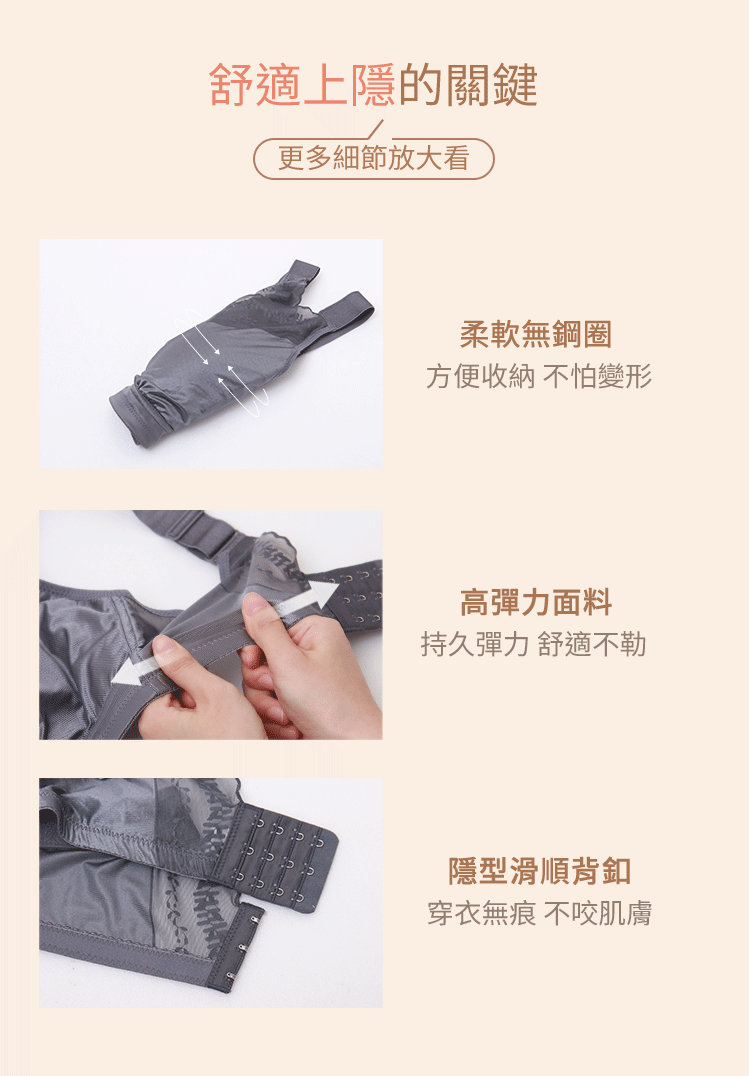 舒適上隱的關鍵

更多細節放大看

柔軟無鋼圈
方便收納 不怕變形

高彈力面料
持久彈力 舒適不勒

隱型滑順背釦
穿衣無痕 不咬肌膚