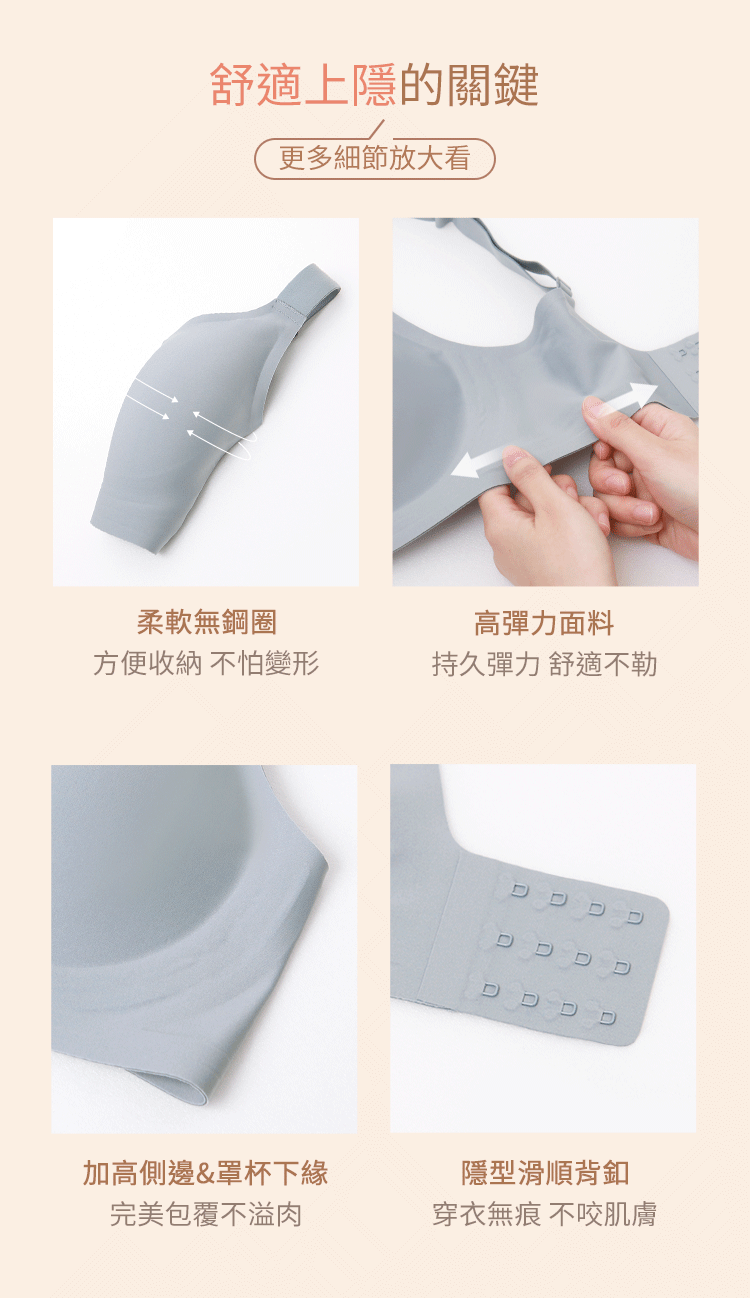 舒適上隱的關鍵

更多細節放大看

柔軟無鋼圈
方便收納 不怕變形

高彈力面料
持久彈力 舒適不勒

加高側邊&罩杯下緣
完美包覆不溢肉

隱型滑順背釦
穿衣無痕 不咬肌膚