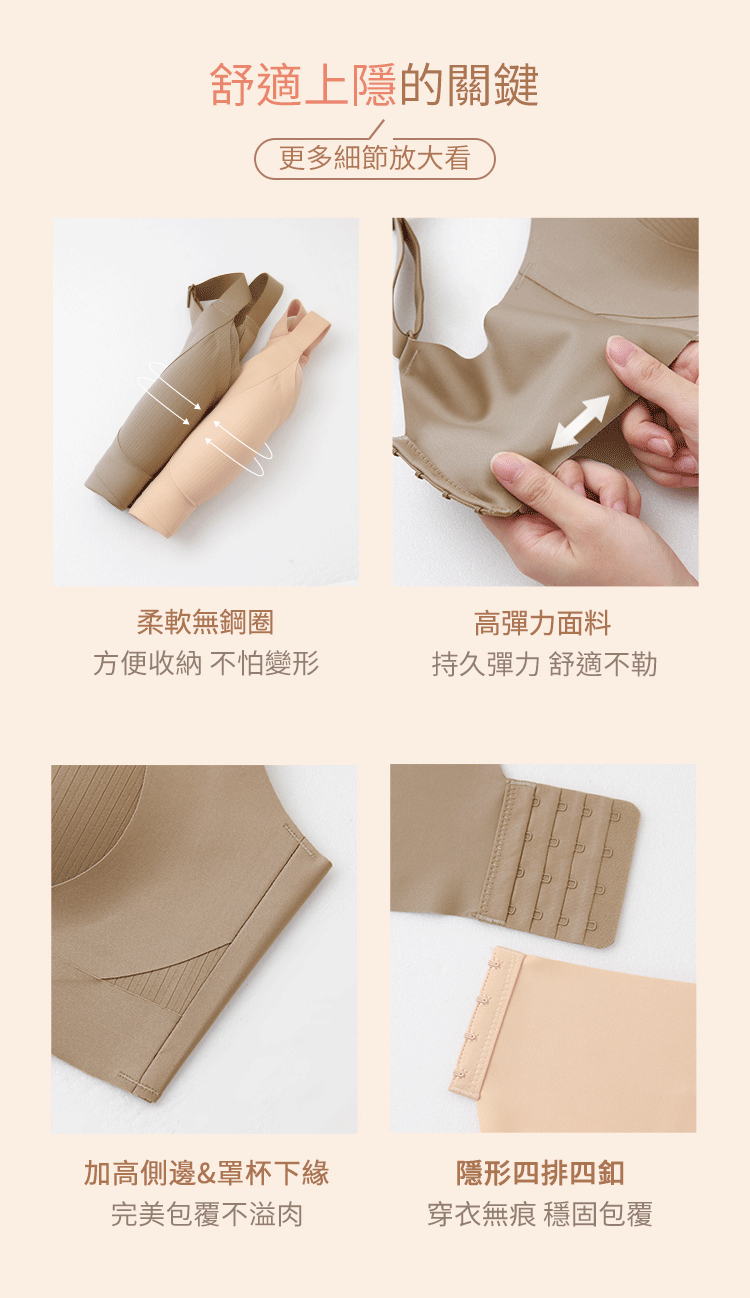 舒適上隱的關鍵

更多細節放大看

柔軟無鋼圈
方便收納 不怕變形

高彈力面料
持久彈力 舒適不勒

加高側邊&罩杯下緣
完美包覆不溢肉

隱形四排四釦
穿衣無痕 穩固包覆