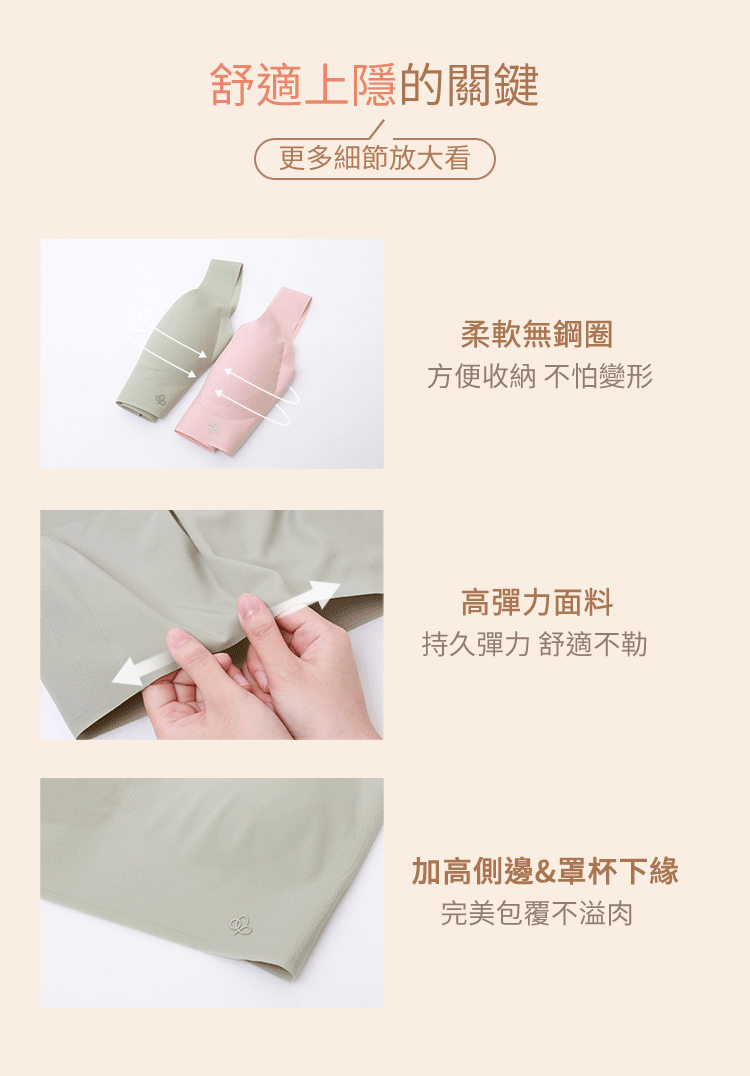 舒適上隱的關鍵

更多細節放大看

柔軟無鋼圈
方便收納 不怕變形

高彈力面料
持久彈力 舒適不勒

加高側邊&罩杯下緣
完美包覆不溢肉